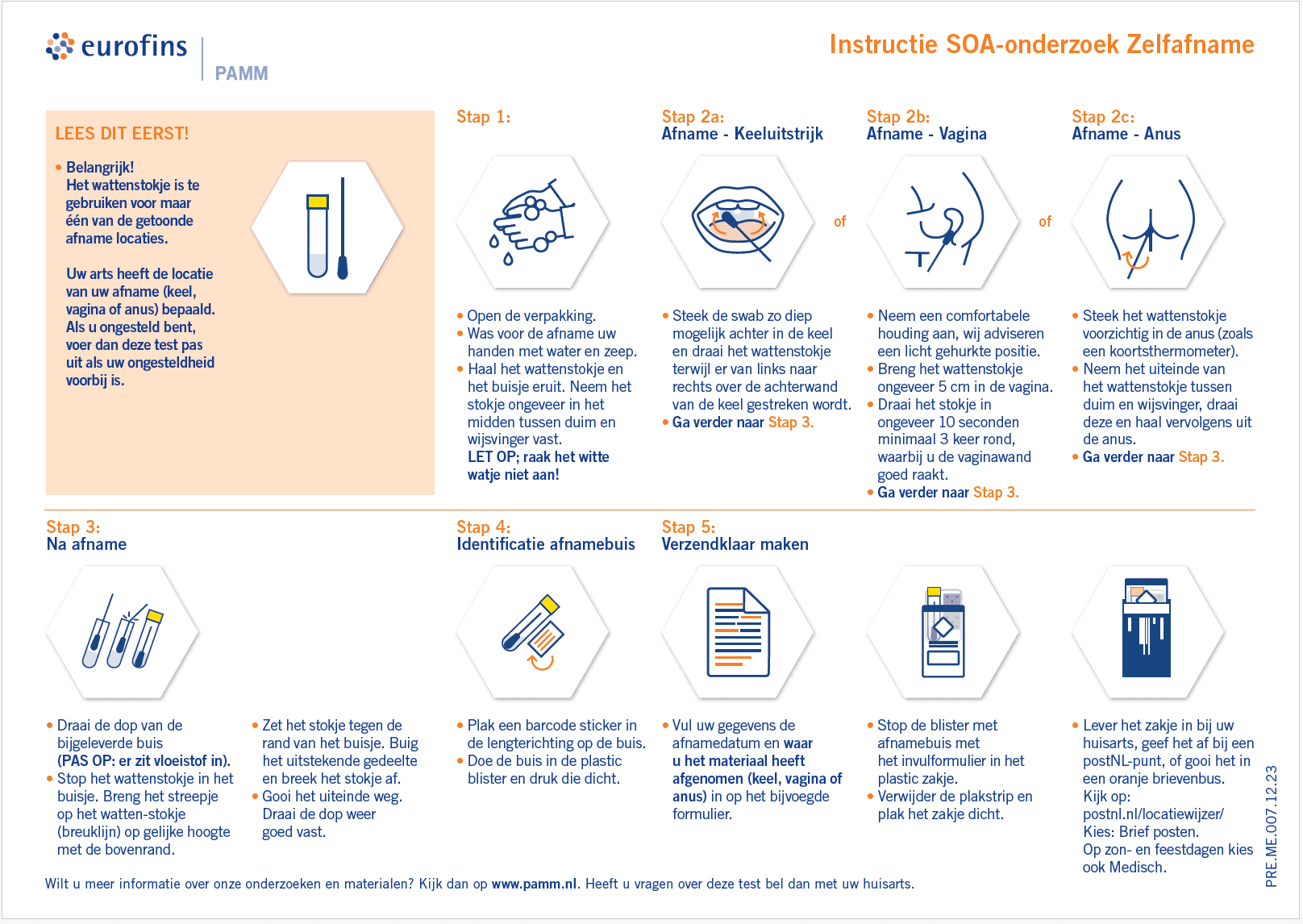 eurofins
PAMM

Instructie SOA-onderzoek Zelfafname

LEES DIT EERST!

• Belangrijk!
Het wattenstokje is te gebruiken voor maar één van de getoonde afname locaties.

Uw arts heeft de locatie van uw afname (keel, vagina of anus) bepaald. Als u ongesteld bent, voer dan deze test pas uit als uw ongesteldheid voorbij is.

Stap 1:

• Open de verpakking.
• Was voor de afname uw handen met water en zeep.
• Haal het wattenstokje en het buisje eruit. Neem het stokje ongeveer in het midden tussen duim en wijsvinger vast.
LET OP; raak het witte watje niet aan!

Stap 2a:
Afname - Keeluitstrijk

• Steek de swab zo diep mogelijk achter in de keel en draai het wattenstokje terwijl er van links naar rechts over de achterwand van de keel gestreken wordt.
• Ga verder naar Stap 3.

of

Stap 2b:
Afname - Vagina

• Neem een comfortabele houding aan, wij adviseren een licht gehurkte positie.
• Breng het wattenstokje ongeveer 5 cm in de vagina.
• Draai het stokje in ongeveer 10 seconden minimaal 3 keer rond, waarbij u de vaginawand goed raakt.
• Ga verder naar Stap 3.

of

Stap 2c:
Afname - Anus

• Steek het wattenstokje voorzichtig in de anus (zoals een koortsthermometer).
• Neem het uiteinde van het wattenstokje tussen duim en wijsvinger, draai deze en haal vervolgens uit de anus.
• Ga verder naar Stap 3.

Stap 3:
Na afname

• Draai de dop van de bijgeleverde buis
(PAS OP: er zit vloeistof in).
• Stop het wattenstokje in het buisje. Breng het streepje op het watten-stokje (breuklijn) op gelijke hoogte met de bovenrand.

• Zet het stokje tegen de rand van het buisje. Buig het uitstekende gedeelte en breek het stokje af.
• Gooi het uiteinde weg. Draai de dop weer goed vast.

Stap 4:
Identificatie afnamebuis

• Plak een barcode sticker in de lengterichting op de buis.
• Doe de buis in de plastic blister en druk die dicht.

Stap 5:
Verzendklaar maken

• Vul uw gegevens de afnamedatum en waar u het materiaal heeft afgenomen (keel, vagina of anus) in op het bijvoegde formulier.

• Stop de blister met afnamebuis met het invulformulier in het plastic zakje.
• Verwijder de plakstrip en plak het zakje dicht.

• Lever het zakje in bij uw huisarts, geef het af bij een postNL-punt, of gooi het in een oranje brievenbus.
Kijk op:
postnl.nl/locatiewijzer/
Kies: Brief posten.
Op zon- en feestdagen kies ook Medisch.

Wilt u meer informatie over onze onderzoeken en materialen? Kijk dan op www.pamm.nl. Heeft u vragen over deze test bel dan met uw huisarts.

PRE.ME.007.12.23